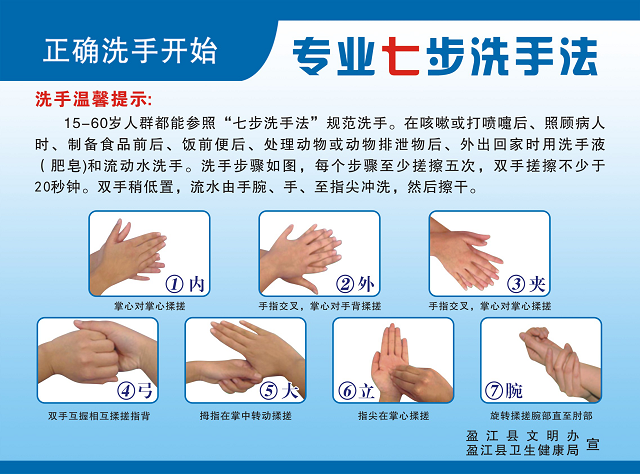 正确洗手开始

专业七步洗手法

洗手温馨提示:

15-60岁人群都能参照“七步洗手法”规范洗手。在咳嗽或打喷嚏后、照顾病人时、制备食品前后、饭前便后、处理动物或动物排泄物后、外出回家时用洗手液(肥皂)和流动水洗手。洗手步骤如图，每个步骤至少搓擦五次，双手搓擦不少于20秒钟。双手稍低置，流水由手腕、手、至指尖冲洗，然后擦干。

①内
掌心对掌心揉搓

②外
手指交叉，掌心对手背揉搓

③夹
手指交叉，掌心对掌心揉搓

④弓
双手互握相互揉搓指背

⑤大
拇指在掌中转动揉搓

⑥立
指尖在掌心揉搓

⑦腕
旋转揉搓腕部直至肘部

盈江县文明办
盈江县卫生健康局 宣