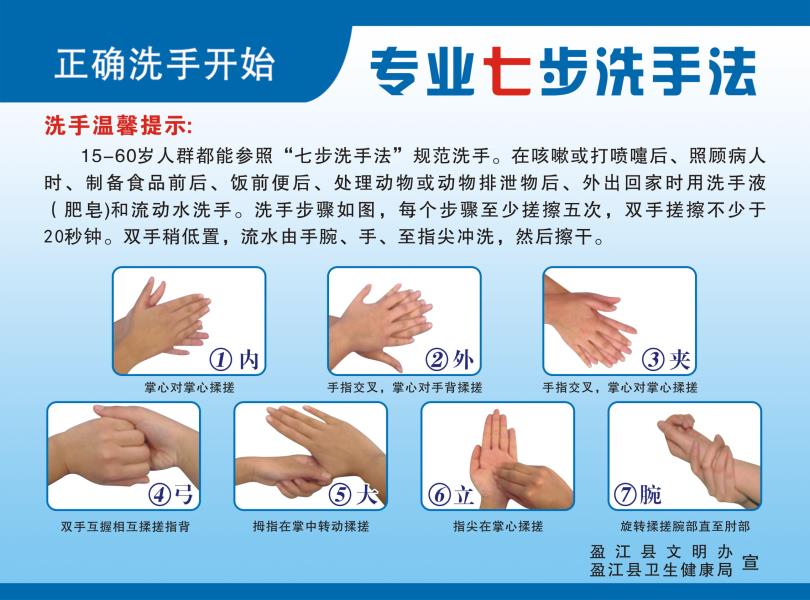 正确洗手开始

专业七步洗手法

洗手温馨提示:

15-60岁人群都能参照“七步洗手法”规范洗手。在咳嗽或打喷嚏后、照顾病人时、制备食品前后、饭前便后、处理动物或动物排泄物后、外出回家时用洗手液（肥皂）和流动水洗手。洗手步骤如图，每个步骤至少搓擦五次，双手搓擦不少于20秒钟。双手稍低置，流水由手腕、手、至指尖冲洗，然后擦干。

①内
掌心对掌心揉搓

②外
手指交叉，掌心对手背揉搓

③夹
手指交叉，掌心对掌心揉搓

④弓
双手互握相互揉搓指背

⑤大
拇指在掌中转动揉搓

⑥立
指尖在掌心揉搓

⑦腕
旋转揉搓腕部直至肘部

盈江县文明办
盈江县卫生健康局 宣